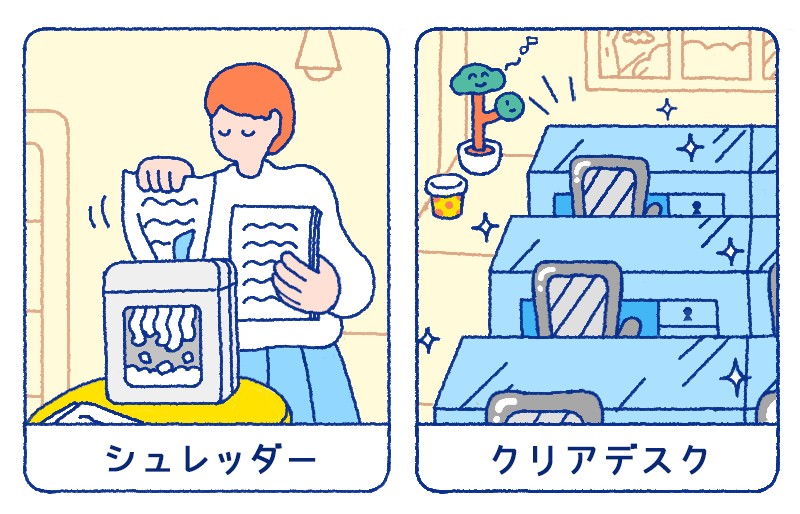 シュレッダー

クリアデスク